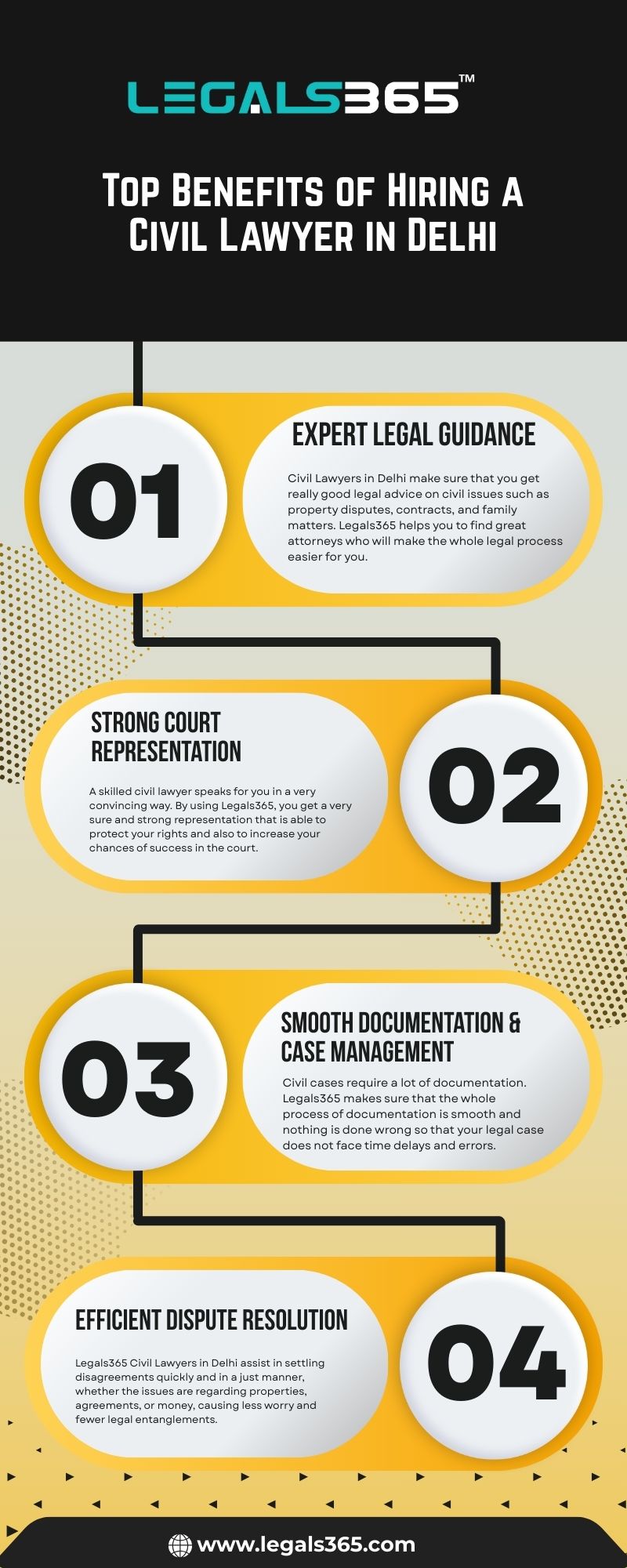 LEGALS365™

Top Benefits of Hiring a Civil Lawyer in Delhi

01

EXPERT LEGAL GUIDANCE

Civil Lawyers in Delhi make sure that you get really good legal advice on civil issues such as property disputes, contracts, and family matters. Legals365 helps you to find great attorneys who will make the whole legal process easier for you.

STRONG COURT REPRESENTATION

A skilled civil lawyer speaks for you in a very convincing way. By using Legals365, you get a very sure and strong representation that is able to protect your rights and also to increase your chances of success in the court.

02

03

SMOOTH DOCUMENTATION & CASE MANAGEMENT

Civil cases require a lot of documentation. Legals365 makes sure that the whole process of documentation is smooth and nothing is done wrong so that your legal case does not face time delays and errors.

EFFICIENT DISPUTE RESOLUTION

Legals365 Civil Lawyers in Delhi assist in settling disagreements quickly and in a just manner, whether the issues are regarding properties, agreements, or money, causing less worry and fewer legal entanglements.

04

www.legals365.com