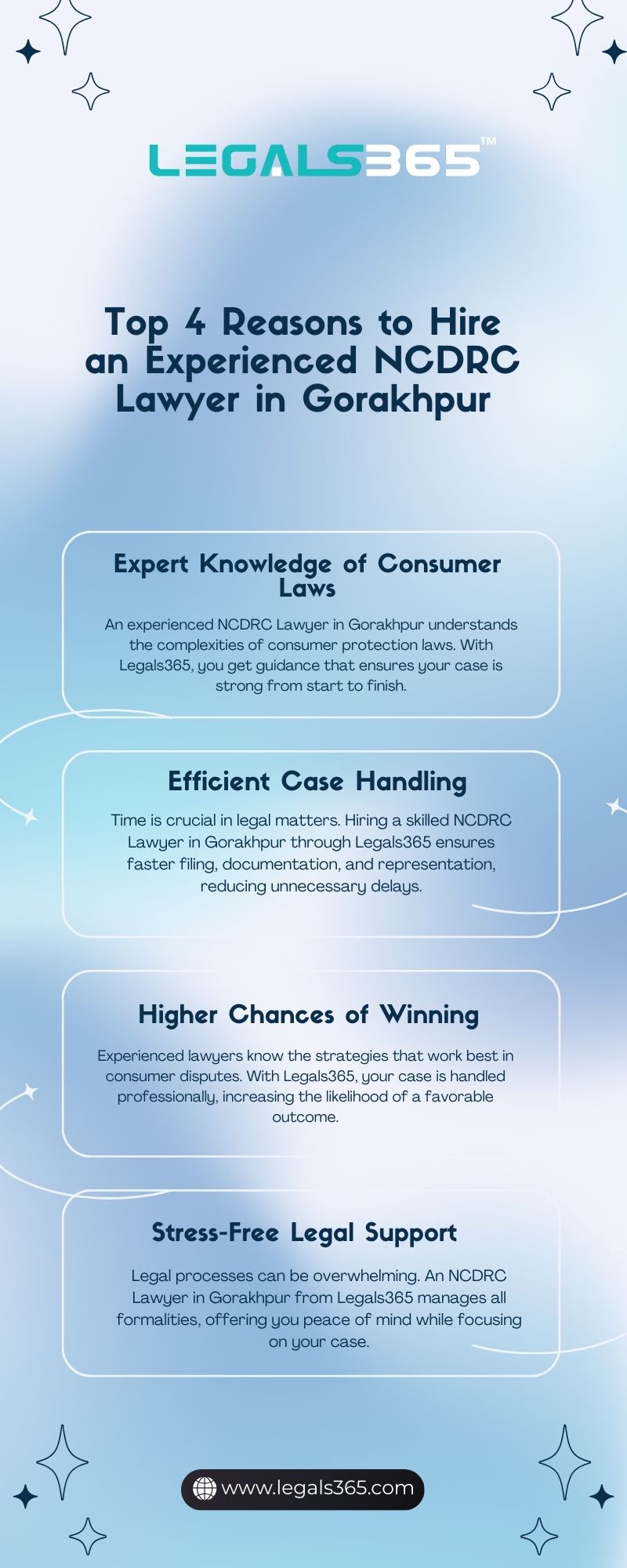 LEGALS365™

Top 4 Reasons to Hire an Experienced NCDRC Lawyer in Gorakhpur

Expert Knowledge of Consumer Laws

An experienced NCDRC Lawyer in Gorakhpur understands the complexities of consumer protection laws. With Legals365, you get guidance that ensures your case is strong from start to finish.

Efficient Case Handling

Time is crucial in legal matters. Hiring a skilled NCDRC Lawyer in Gorakhpur through Legals365 ensures faster filing, documentation, and representation, reducing unnecessary delays.

Higher Chances of Winning

Experienced lawyers know the strategies that work best in consumer disputes. With Legals365, your case is handled professionally, increasing the likelihood of a favorable outcome.

Stress-Free Legal Support

Legal processes can be overwhelming. An NCDRC Lawyer in Gorakhpur from Legals365 manages all formalities, offering you peace of mind while focusing on your case.

www.legals365.com